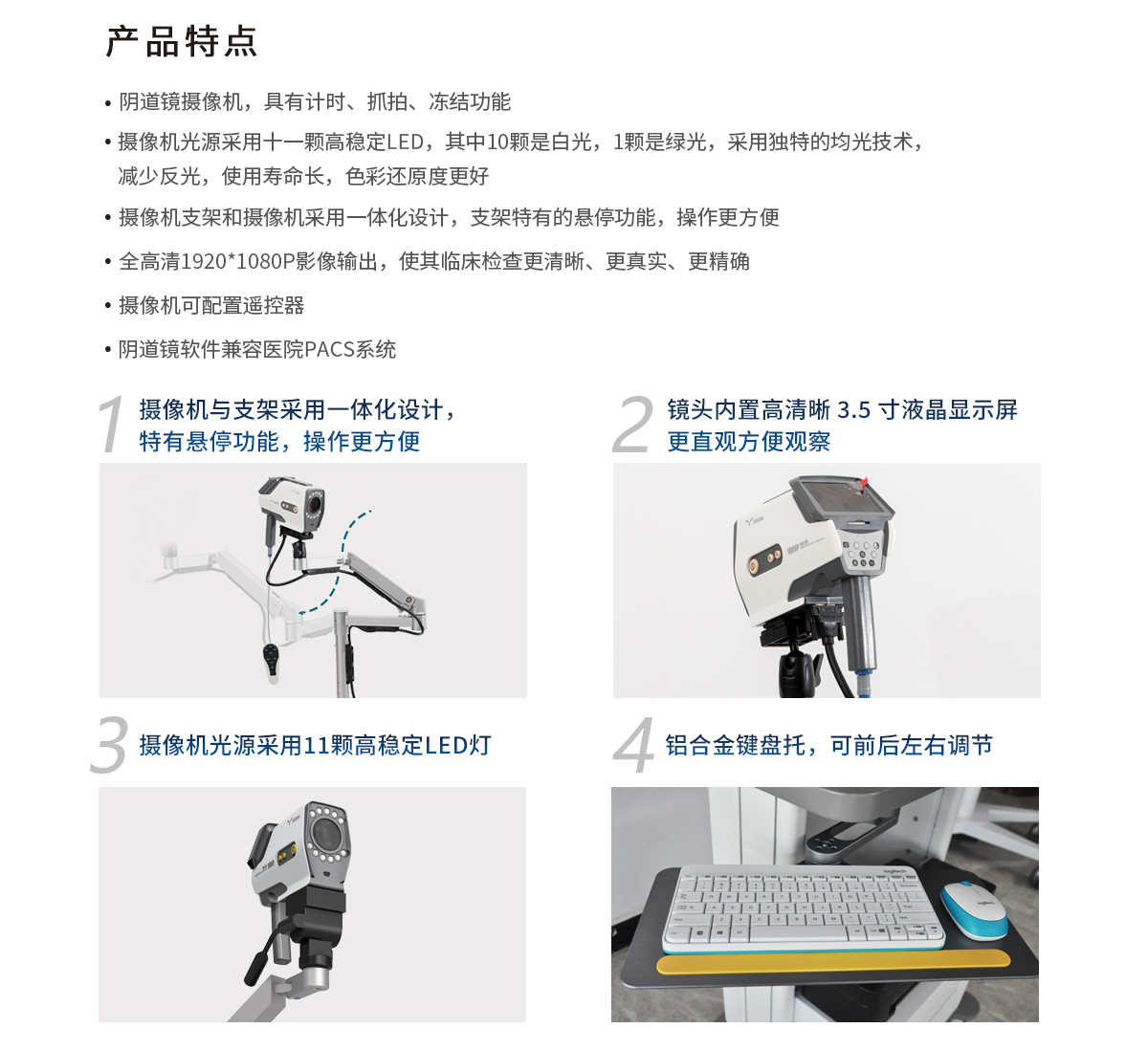 产品特点

• 阴道镜摄像机，具有计时、抓拍、冻结功能

• 摄像机光源采用十一颗高稳定LED，其中10颗是白光，1颗是绿光，采用独特的均光技术，减少反光，使用寿命长，色彩还原度更好

• 摄像机支架和摄像机采用一体化设计，支架特有的悬停功能，操作更方便

• 全高清1920*1080P影像输出，使其临床检查更清晰、更真实、更精确

• 摄像机可配置遥控器

• 阴道镜软件兼容医院PACS系统

1 摄像机与支架采用一体化设计，特有悬停功能，操作更方便

2 镜头内置高清晰 3.5 寸液晶显示屏 更直观方便观察

3 摄像机光源采用11颗高稳定LED灯

4 铝合金键盘托，可前后左右调节

logitech